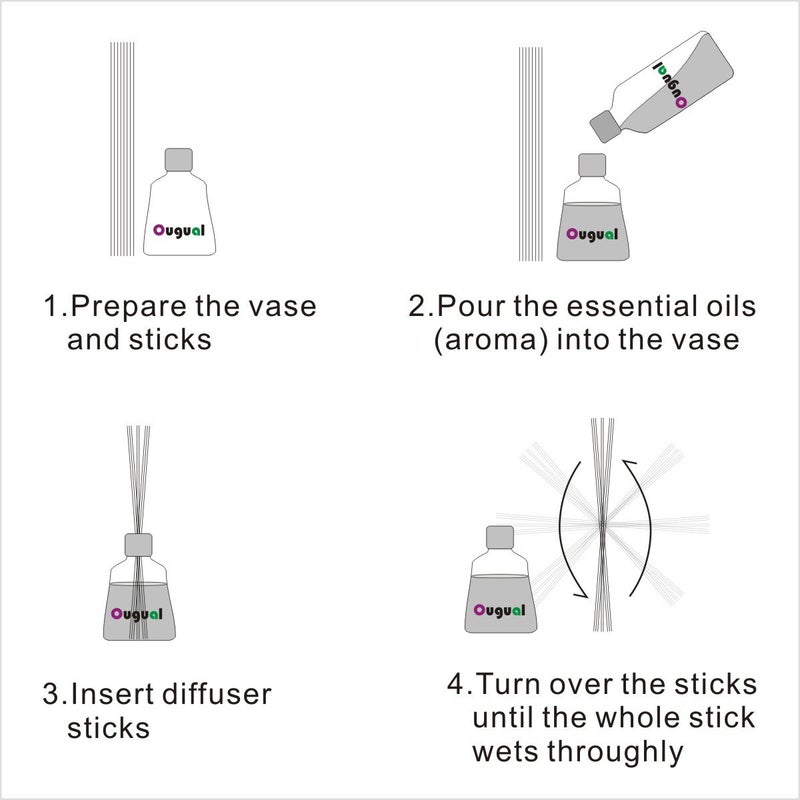 Ougual

1.Prepare the vase and sticks

Ougual

Ougual

2.Pour the essential oils (aroma) into the vase

Ougual

3.Insert diffuser sticks

Ougual

4.Turn over the sticks until the whole stick wets throughly